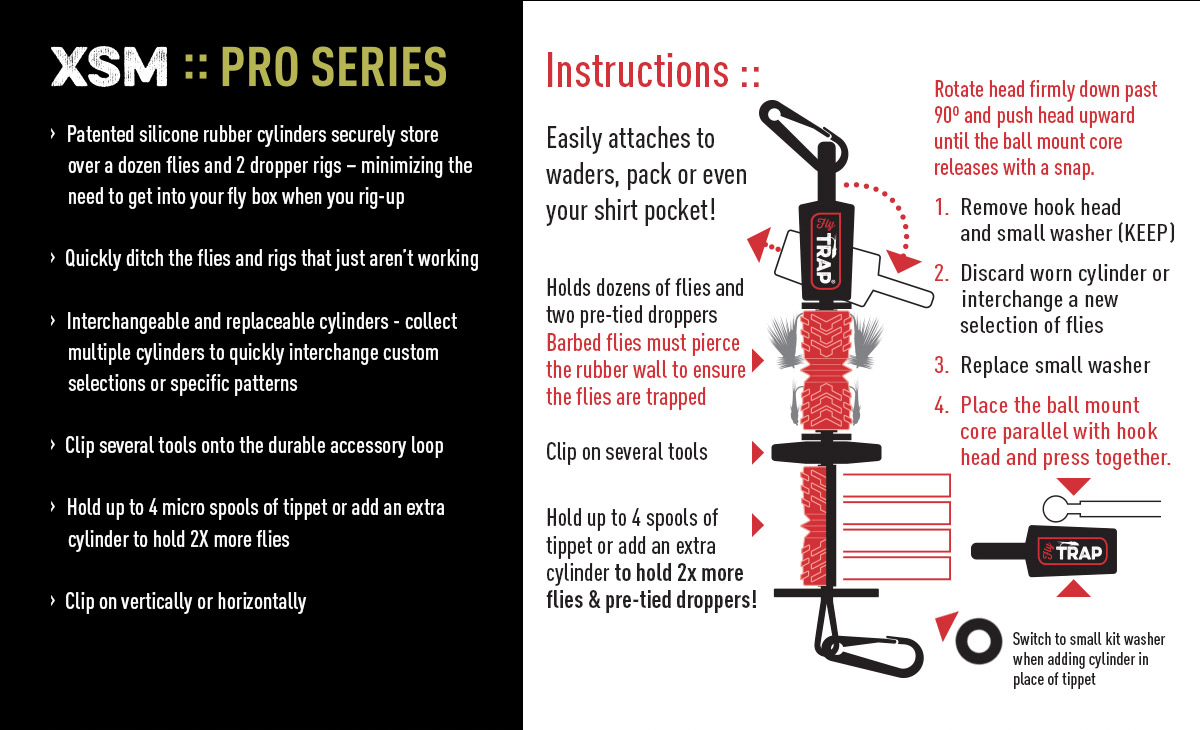 XSM :: PRO SERIES

› Patented silicone rubber cylinders securely store over a dozen flies and 2 dropper rigs – minimizing the need to get into your fly box when you rig-up

› Quickly ditch the flies and rigs that just aren't working

› Interchangeable and replaceable cylinders - collect multiple cylinders to quickly interchange custom selections or specific patterns

› Clip several tools onto the durable accessory loop

› Hold up to 4 micro spools of tippet or add an extra cylinder to hold 2X more flies

› Clip on vertically or horizontally

Instructions ::

Easily attaches to waders, pack or even your shirt pocket!

Holds dozens of flies and two pre-tied droppers
Barbed flies must pierce the rubber wall to ensure the flies are trapped

Clip on several tools

Hold up to 4 spools of tippet or add an extra cylinder to hold 2x more flies & pre-tied droppers!

Fly TRAP

Rotate head firmly down past 90º and push head upward until the ball mount core releases with a snap.

1. Remove hook head and small washer (KEEP)

2. Discard worn cylinder or interchange a new selection of flies

3. Replace small washer

4. Place the ball mount core parallel with hook head and press together.

Fly TRAP

Switch to small kit washer when adding cylinder in place of tippet